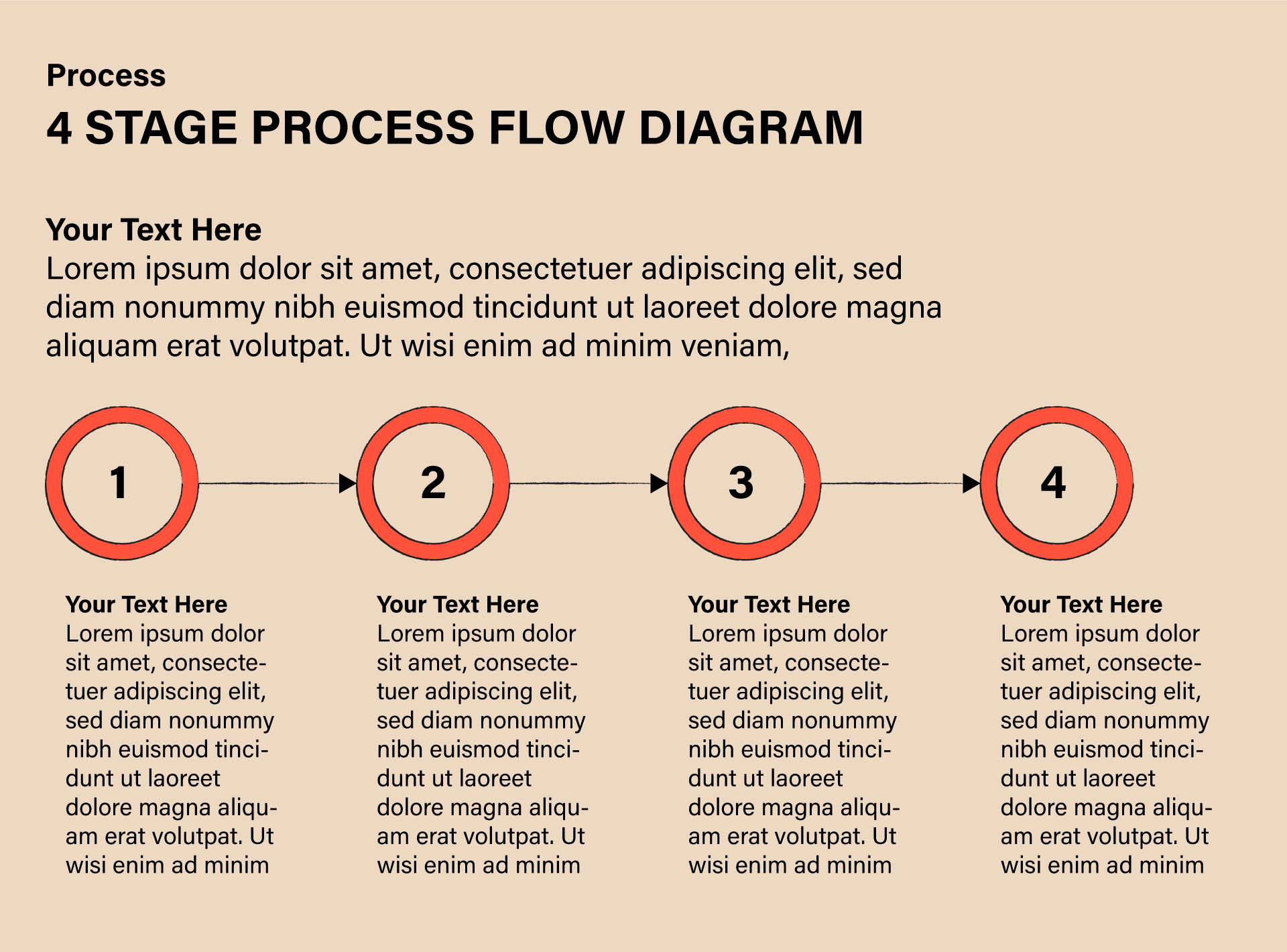 Process

4 STAGE PROCESS FLOW DIAGRAM

Your Text Here
Lorem ipsum dolor sit amet, consectetuer adipiscing elit, sed diam nonummy nibh euismod tincidunt ut laoreet dolore magna aliquam erat volutpat. Ut wisi enim ad minim veniam,

1

2

3

4

Your Text Here
Lorem ipsum dolor sit amet, consectetuer adipiscing elit, sed diam nonummy nibh euismod tincidunt ut laoreet dolore magna aliquam erat volutpat. Ut wisi enim ad minim

Your Text Here
Lorem ipsum dolor sit amet, consectetuer adipiscing elit, sed diam nonummy nibh euismod tincidunt ut laoreet dolore magna aliquam erat volutpat. Ut wisi enim ad minim

Your Text Here
Lorem ipsum dolor sit amet, consectetuer adipiscing elit, sed diam nonummy nibh euismod tincidunt ut laoreet dolore magna aliquam erat volutpat. Ut wisi enim ad minim

Your Text Here
Lorem ipsum dolor sit amet, consectetuer adipiscing elit, sed diam nonummy nibh euismod tincidunt ut laoreet dolore magna aliquam erat volutpat. Ut wisi enim ad minim